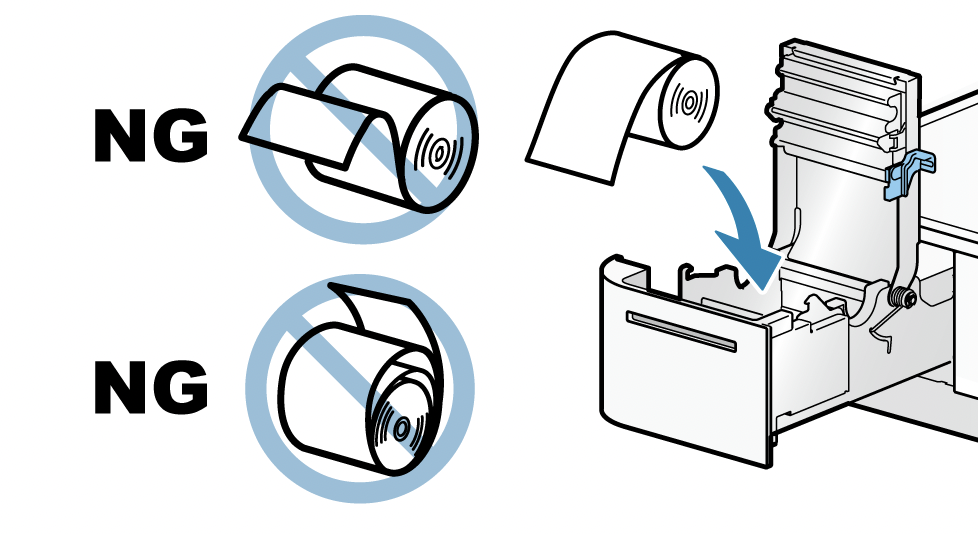 NG

NG